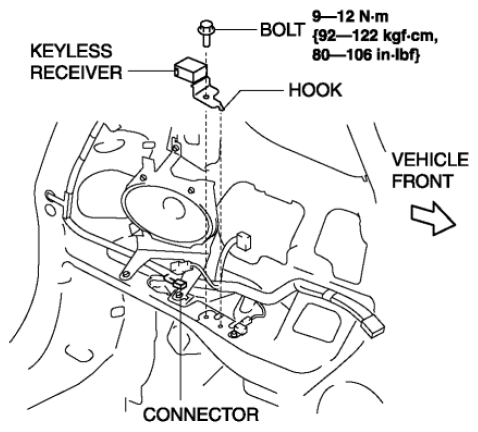 BOLT

9—12 N·m
{92—122 kgf·cm,
80—106 in·lbf}

KEYLESS
RECEIVER

HOOK

VEHICLE
FRONT

CONNECTOR