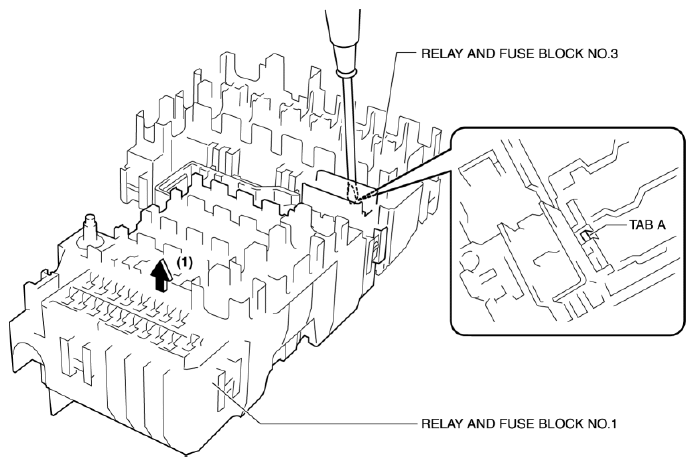 RELAY AND FUSE BLOCK NO.3

TAB A

(1)

RELAY AND FUSE BLOCK NO.1