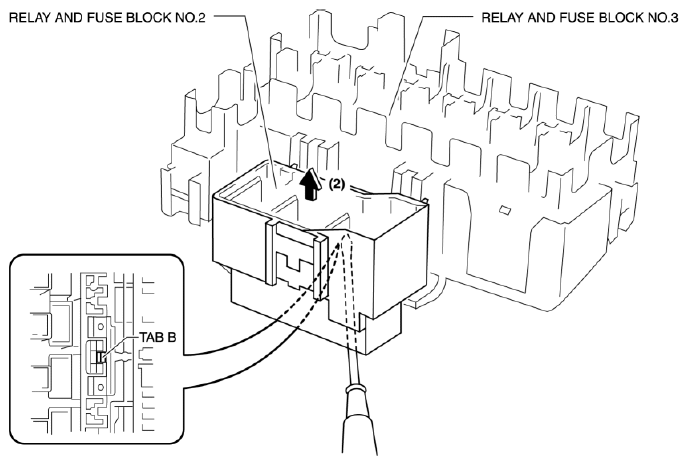 RELAY AND FUSE BLOCK NO.2

RELAY AND FUSE BLOCK NO.3

(2)

TAB B