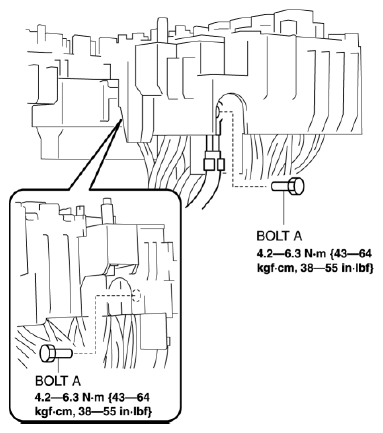 BOLT A
4.2—6.3 N·m {43—64 kgf·cm, 38—55 in·lbf}

BOLT A
4.2—6.3 N·m {43—64 kgf·cm, 38—55 in·lbf}