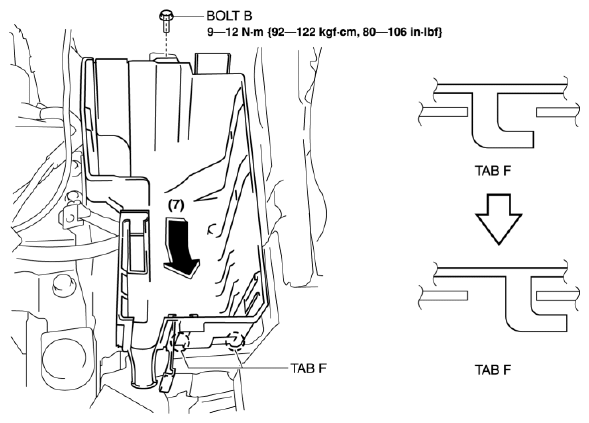 BOLT B
9—12 N·m {92—122 kgf·cm, 80—106 in·lbf}

(7)

TAB F

TAB F

TAB F