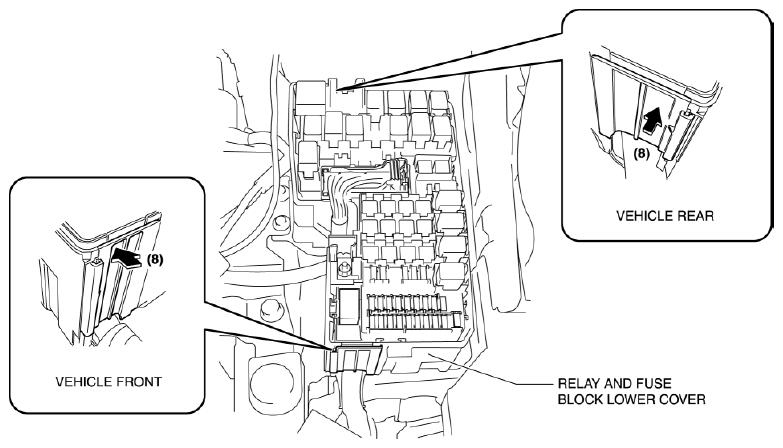 (8)

VEHICLE REAR

(8)

VEHICLE FRONT

RELAY AND FUSE BLOCK LOWER COVER