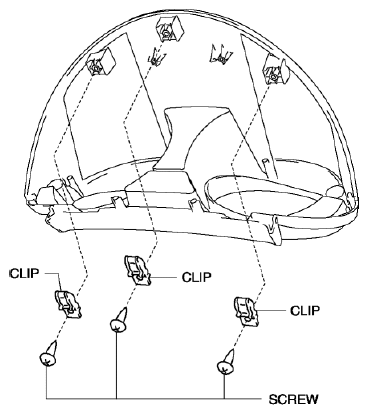 CLIP
CLIP
CLIP
SCREW