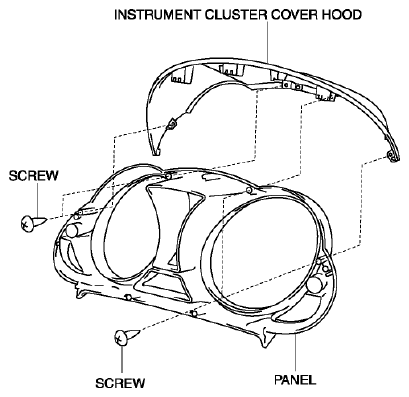 INSTRUMENT CLUSTER COVER HOOD

SCREW

SCREW

PANEL