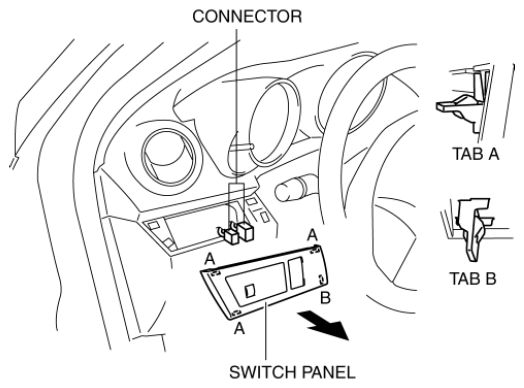 CONNECTOR

TAB A

TAB B

A

A

B

A

SWITCH PANEL