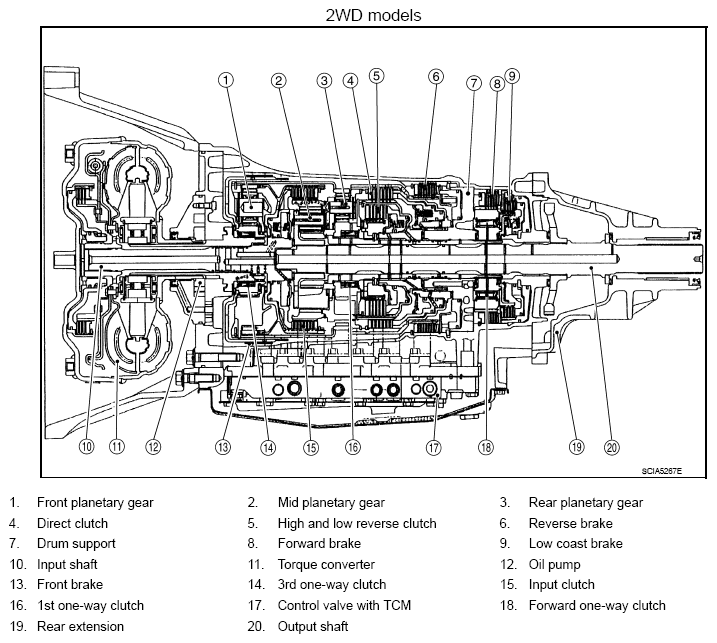 2WD models

1 2 3 4 5 6 7 8 9

10 11 12 13 14 15 16 17 18 19 20

SCIA5267E

1. Front planetary gear
2. Mid planetary gear
3. Rear planetary gear
4. Direct clutch
5. High and low reverse clutch
6. Reverse brake
7. Drum support
8. Forward brake
9. Low coast brake
10. Input shaft
11. Torque converter
12. Oil pump
13. Front brake
14. 3rd one-way clutch
15. Input clutch
16. 1st one-way clutch
17. Control valve with TCM
18. Forward one-way clutch
19. Rear extension
20. Output shaft