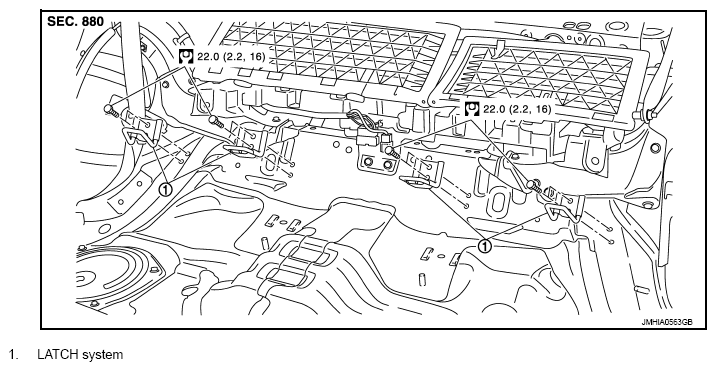 SEC. 880

22.0 (2.2, 16)

22.0 (2.2, 16)

①

①

JMHIA0563GB

1. LATCH system