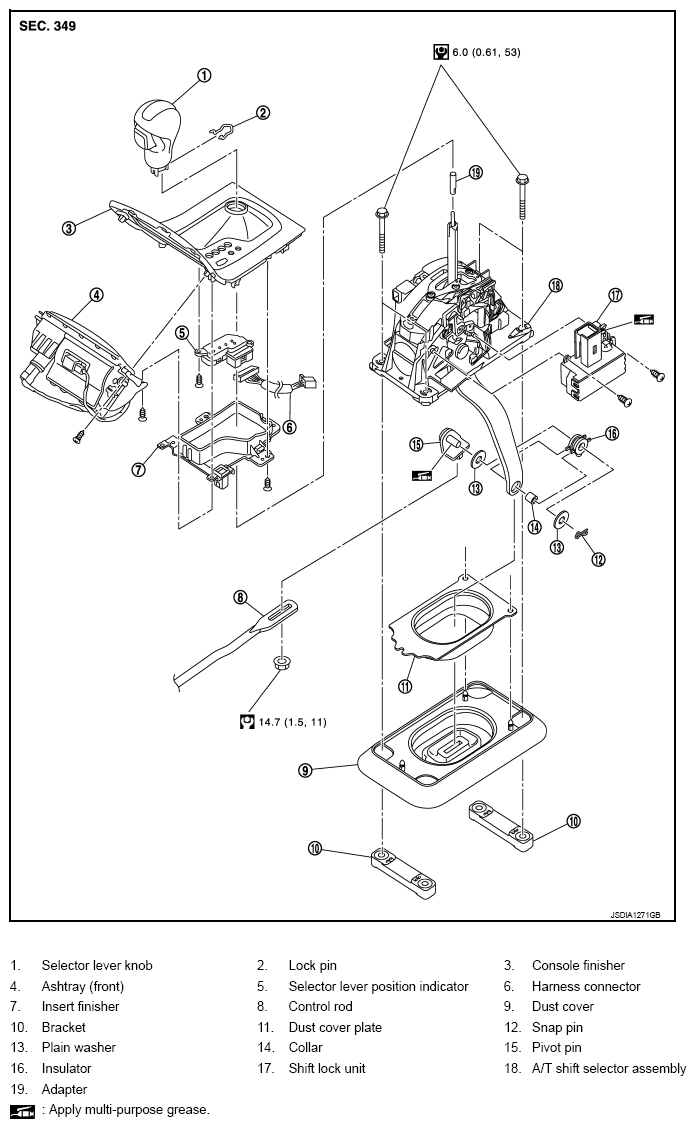 SEC. 349

6.0 (0.61, 53)

1
2
3
4
5
6
7
8
9
10
10
11
12
13
13
14
15
16
17
18
19

14.7 (1.5, 11)

JSDIA1271GB

| | | | | | |
|---|---|---|---|---|---|
| 1. | Selector lever knob | 2. | Lock pin | 3. | Console finisher |
| 4. | Ashtray (front) | 5. | Selector lever position indicator | 6. | Harness connector |
| 7. | Insert finisher | 8. | Control rod | 9. | Dust cover |
| 10. | Bracket | 11. | Dust cover plate | 12. | Snap pin |
| 13. | Plain washer | 14. | Collar | 15. | Pivot pin |
| 16. | Insulator | 17. | Shift lock unit | 18. | A/T shift selector assembly |
| 19. | Adapter | | | | |

: Apply multi-purpose grease.