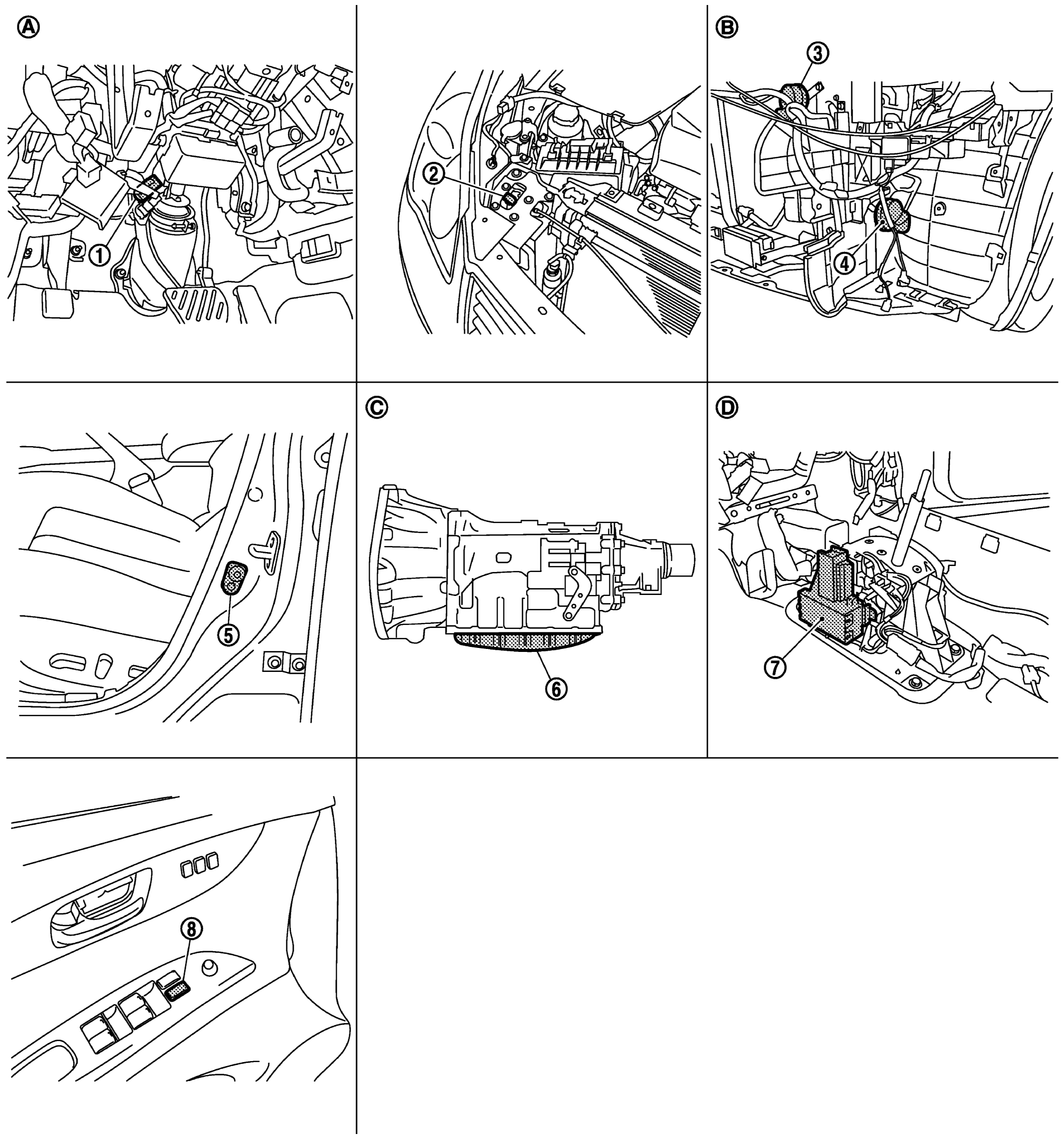 A

1

2

B

3

4

5

C

6

D

7

8