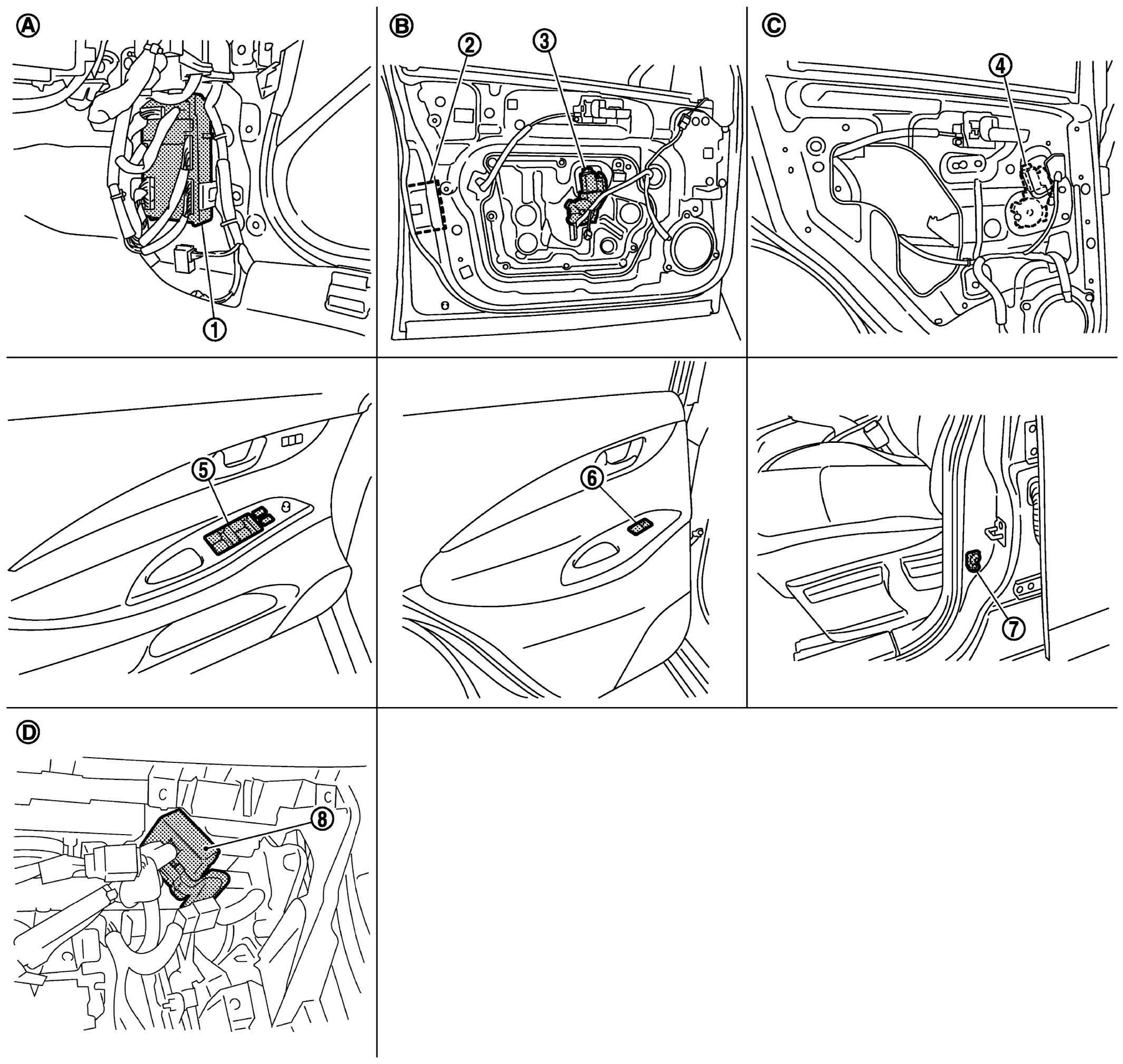 Ⓐ
①
Ⓑ
②
③
Ⓒ
④
⑤
⑥
⑦
Ⓓ
⑧