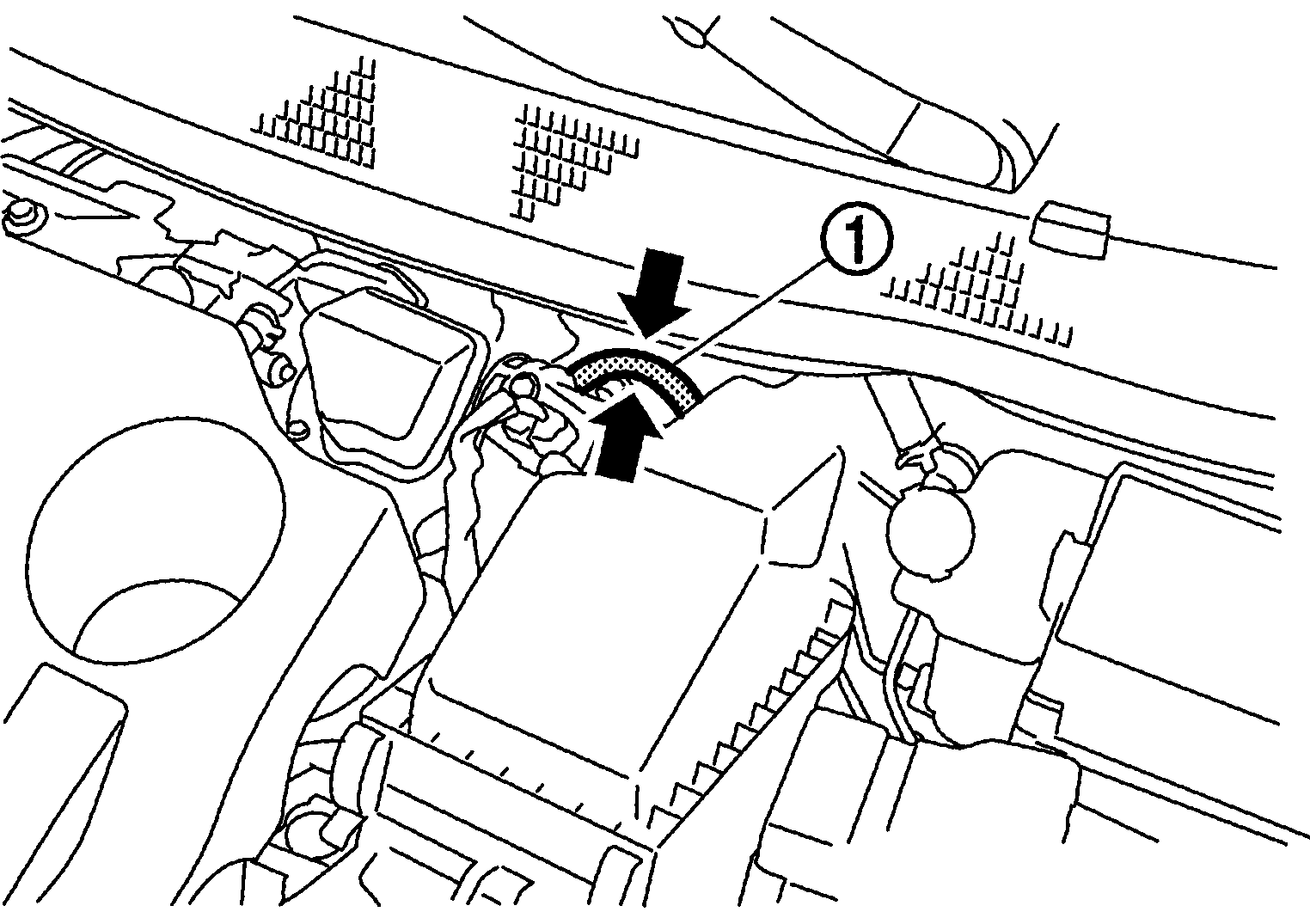 1