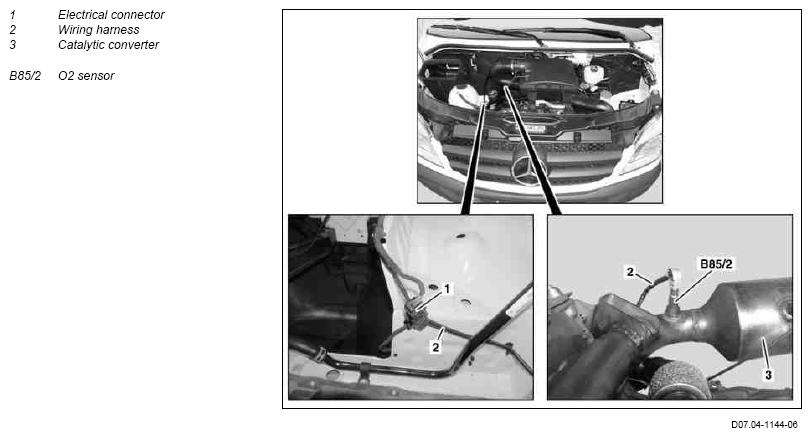 1 Electrical connector
2 Wiring harness
3 Catalytic converter

B85/2 O2 sensor

1
2
2
B85/2
3

D07.04-1144-06