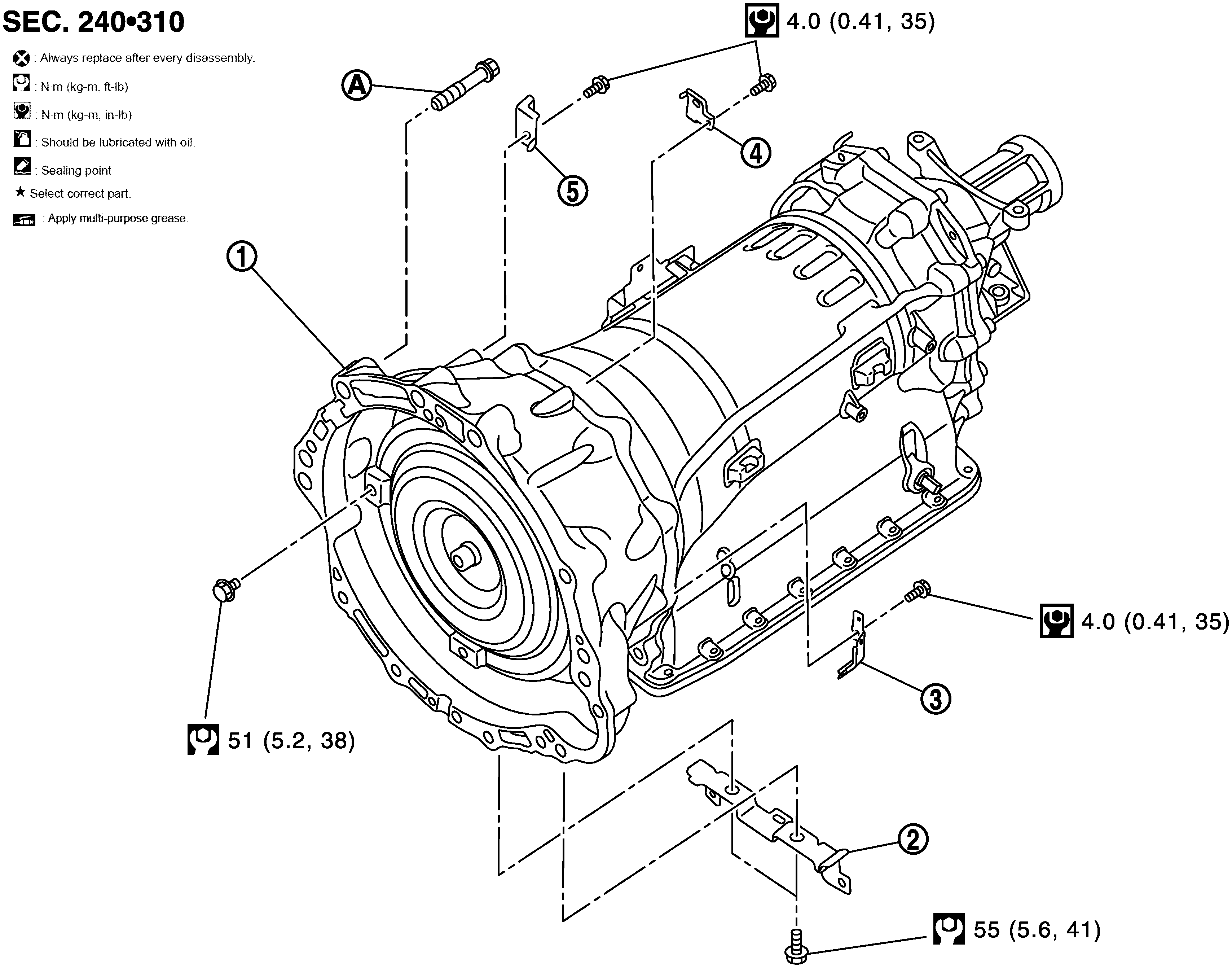 SEC. 240•310

: Always replace after every disassembly.
: N·m (kg-m, ft-lb)
: N·m (kg-m, in-lb)
: Should be lubricated with oil.
: Sealing point
★ Select correct part.
: Apply multi-purpose grease.

4.0 (0.41, 35)

A

4

5

1

4.0 (0.41, 35)

3

51 (5.2, 38)

2

55 (5.6, 41)