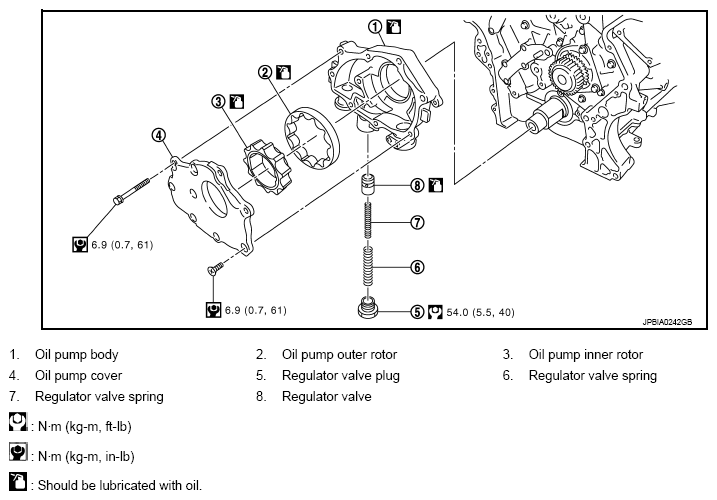 ①
②
③
④
⑧
⑦
⑥
⑤ 54.0 (5.5, 40)
6.9 (0.7, 61)
6.9 (0.7, 61)
JPBIA0242GB

1. Oil pump body
2. Oil pump outer rotor
3. Oil pump inner rotor
4. Oil pump cover
5. Regulator valve plug
6. Regulator valve spring
7. Regulator valve spring
8. Regulator valve

: N·m (kg-m, ft-lb)

: N·m (kg-m, in-lb)

: Should be lubricated with oil.