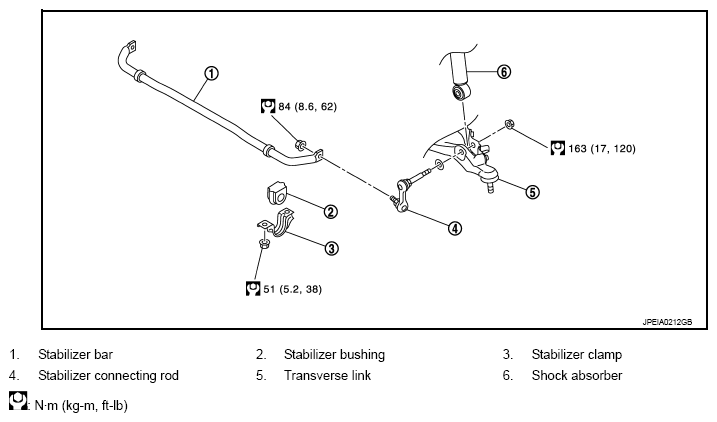 1

84 (8.6, 62)

6

163 (17, 120)

5

2

4

3

51 (5.2, 38)

JPEIA0212GB

1. Stabilizer bar
2. Stabilizer bushing
3. Stabilizer clamp
4. Stabilizer connecting rod
5. Transverse link
6. Shock absorber

: N·m (kg-m, ft-lb)