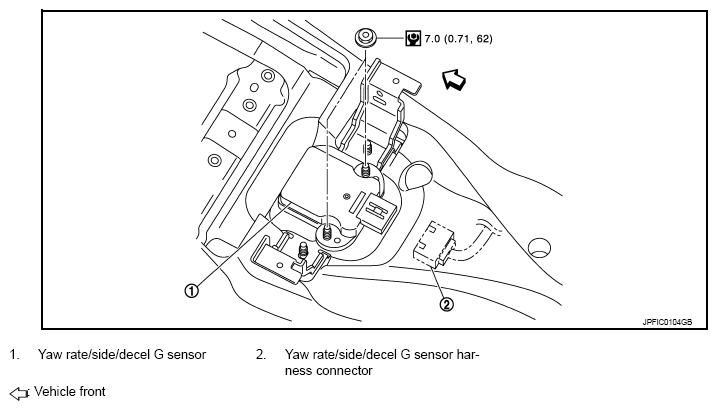 7.0 (0.71, 62)

①

②

JPFIC0104GB

1. Yaw rate/side/decel G sensor

2. Yaw rate/side/decel G sensor harness connector

Vehicle front