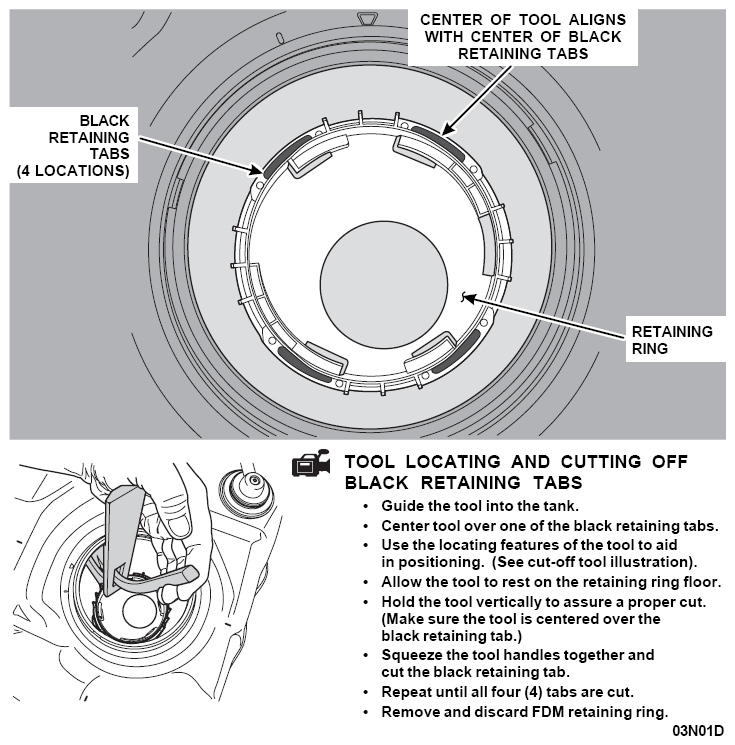 CENTER OF TOOL ALIGNS WITH CENTER OF BLACK RETAINING TABS

BLACK RETAINING TABS (4 LOCATIONS)

RETAINING RING

TOOL LOCATING AND CUTTING OFF BLACK RETAINING TABS

• Guide the tool into the tank.
• Center tool over one of the black retaining tabs.
• Use the locating features of the tool to aid in positioning. (See cut-off tool illustration).
• Allow the tool to rest on the retaining ring floor.
• Hold the tool vertically to assure a proper cut. (Make sure the tool is centered over the black retaining tab.)
• Squeeze the tool handles together and cut the black retaining tab.
• Repeat until all four (4) tabs are cut.
• Remove and discard FDM retaining ring.

03N01D