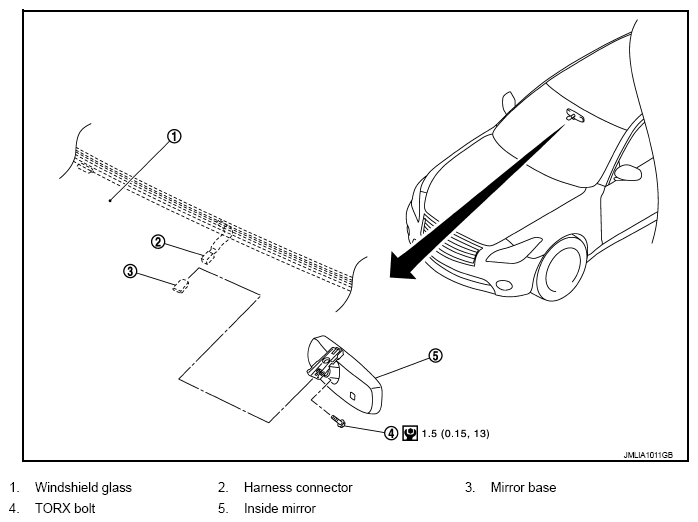 ①
②
③
⑤
④ 1.5 (0.15, 13)
JMLIA1011GB

1. Windshield glass
2. Harness connector
3. Mirror base
4. TORX bolt
5. Inside mirror