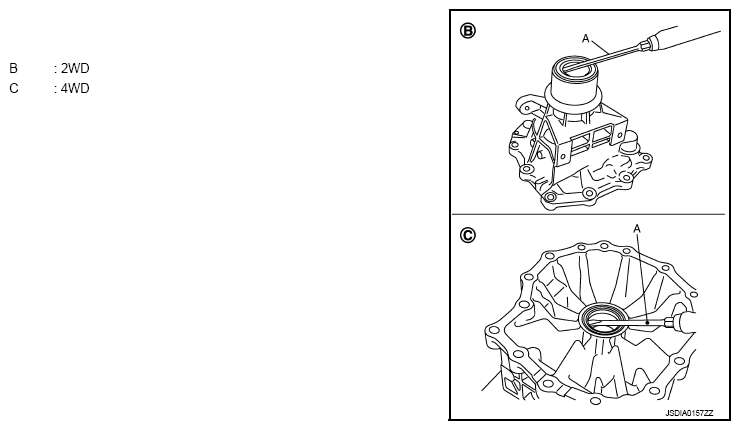 B : 2WD
C : 4WD

B
A

C
A

JSDIA0157ZZ