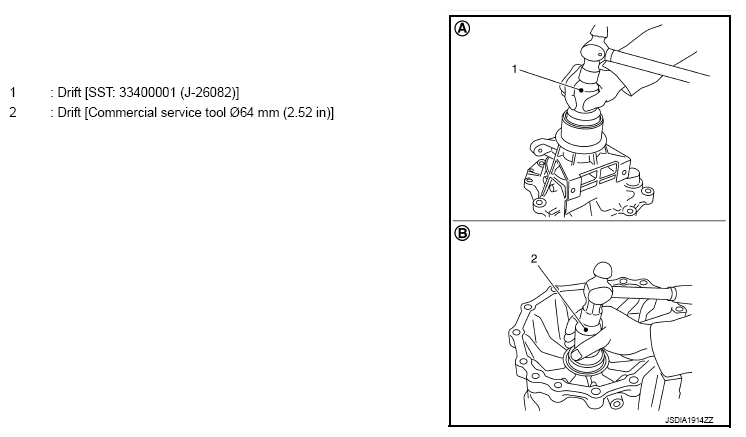 1 : Drift [SST: 33400001 (J-26082)]
2 : Drift [Commercial service tool Ø64 mm (2.52 in)]

Ⓐ

1

Ⓑ

2

JSDIA1914ZZ