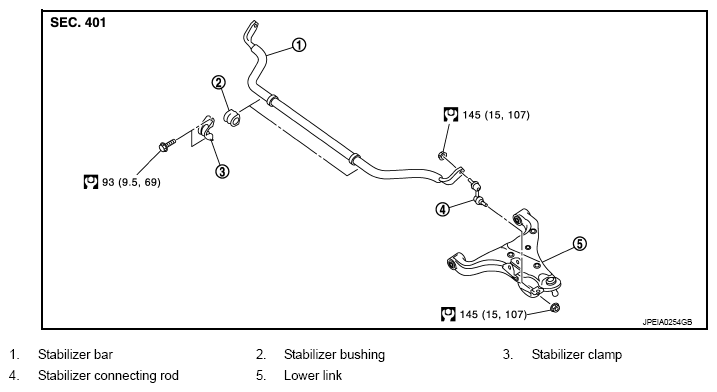 SEC. 401

1

2

145 (15, 107)

3

93 (9.5, 69)

4

5

145 (15, 107)

JPEIA0254GB

1. Stabilizer bar
2. Stabilizer bushing
3. Stabilizer clamp
4. Stabilizer connecting rod
5. Lower link