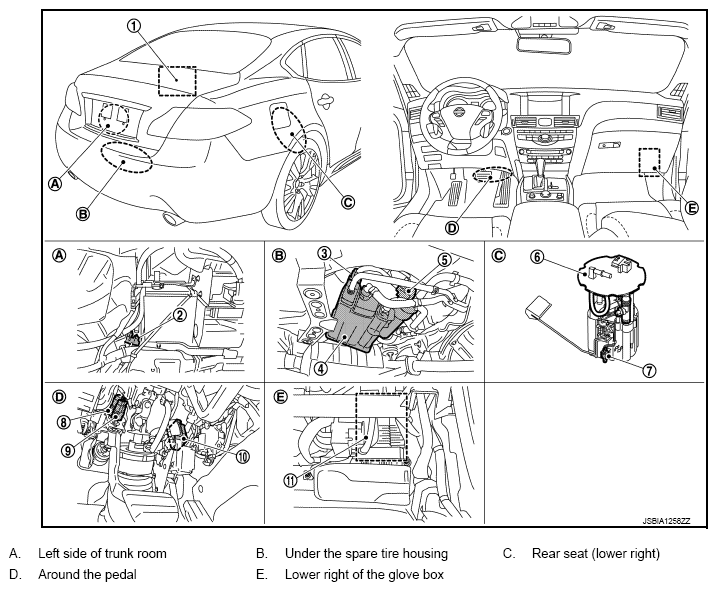 1
A
B
C
D
E
A
2
B
3
5
4
C
6
7
D
8
9
10
E
11
JSBIA1258ZZ

A. Left side of trunk room
B. Under the spare tire housing
C. Rear seat (lower right)
D. Around the pedal
E. Lower right of the glove box