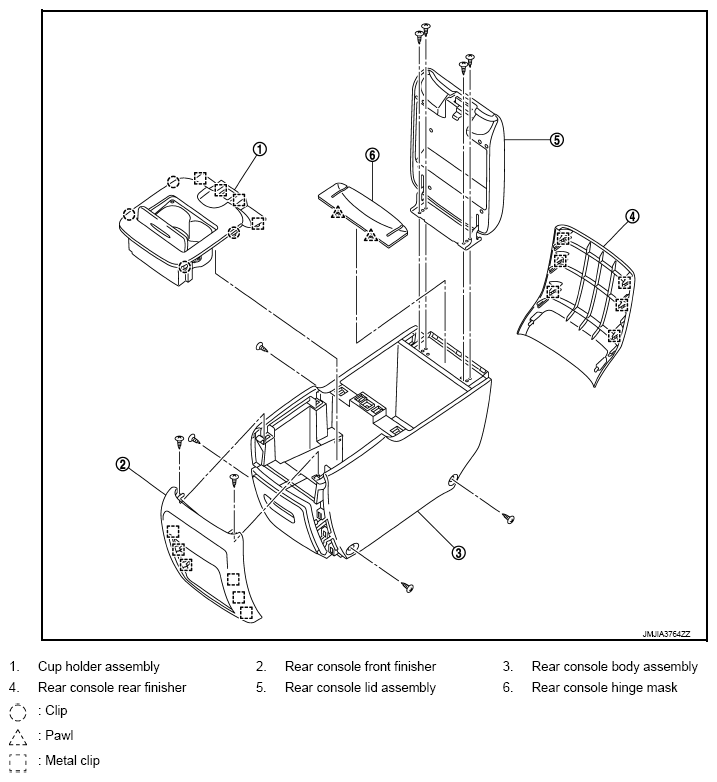 1
6
5
4
2
3
JMJIA3764ZZ

1. Cup holder assembly
2. Rear console front finisher
3. Rear console body assembly
4. Rear console rear finisher
5. Rear console lid assembly
6. Rear console hinge mask

: Clip
: Pawl
: Metal clip