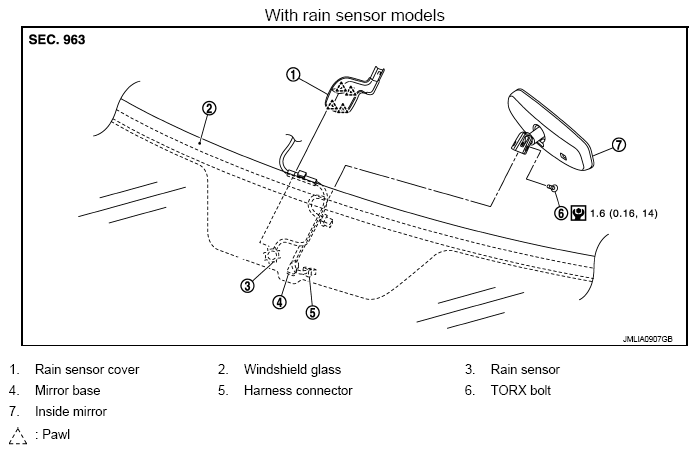 With rain sensor models

SEC. 963

1

2

7

6 1.6 (0.16, 14)

3

4

5

JMLIA0907GB

1. Rain sensor cover
2. Windshield glass
3. Rain sensor
4. Mirror base
5. Harness connector
6. TORX bolt
7. Inside mirror

: Pawl