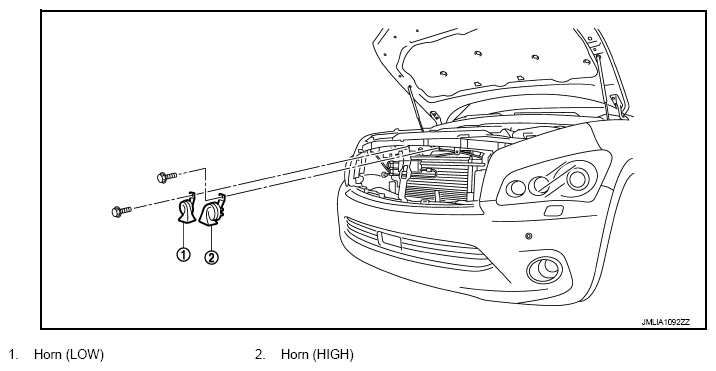 ①
②

JMLIA1092ZZ

1. Horn (LOW)
2. Horn (HIGH)