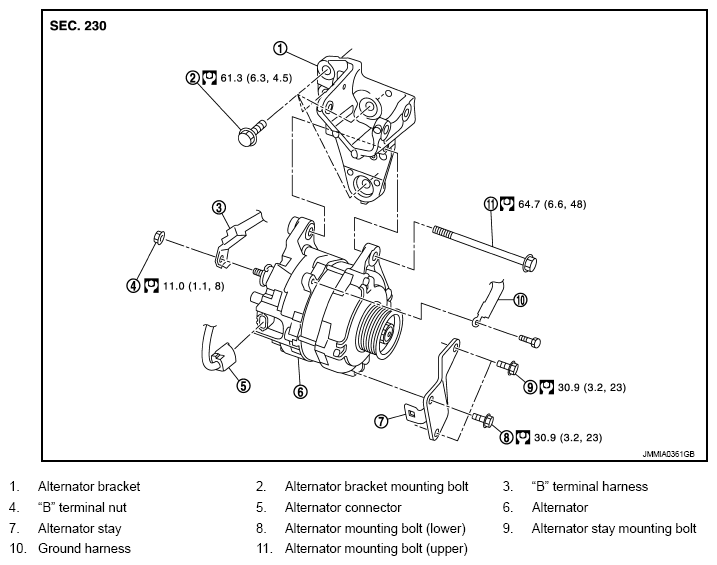 SEC. 230

1

2 61.3 (6.3, 4.5)

3

11 64.7 (6.6, 48)

4 11.0 (1.1, 8)

10

5

6

9 30.9 (3.2, 23)

7

8 30.9 (3.2, 23)

JMMIA0361GB

1. Alternator bracket
2. Alternator bracket mounting bolt
3. “B” terminal harness
4. “B” terminal nut
5. Alternator connector
6. Alternator
7. Alternator stay
8. Alternator mounting bolt (lower)
9. Alternator stay mounting bolt
10. Ground harness
11. Alternator mounting bolt (upper)