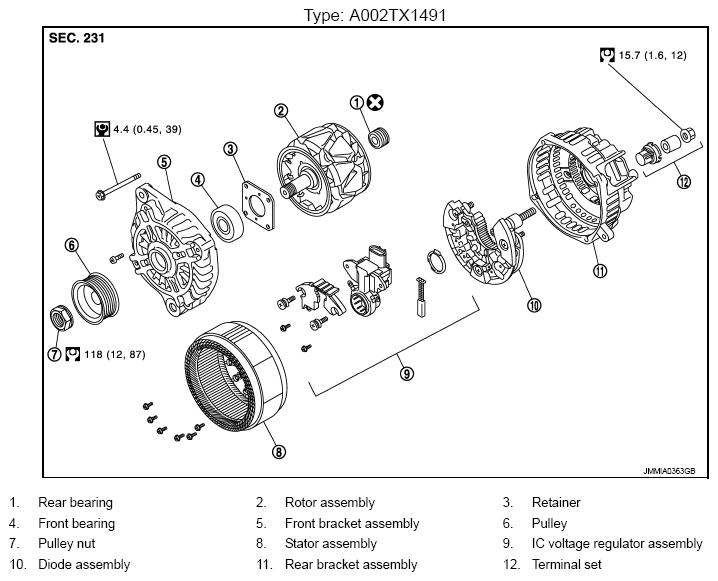 Type: A002TX1491

SEC. 231

15.7 (1.6, 12)

4.4 (0.45, 39)

1
2
3
4
5
6
7 118 (12, 87)
8
9
10
11
12

JMMIA0363GB

1. Rear bearing
2. Rotor assembly
3. Retainer
4. Front bearing
5. Front bracket assembly
6. Pulley
7. Pulley nut
8. Stator assembly
9. IC voltage regulator assembly
10. Diode assembly
11. Rear bracket assembly
12. Terminal set