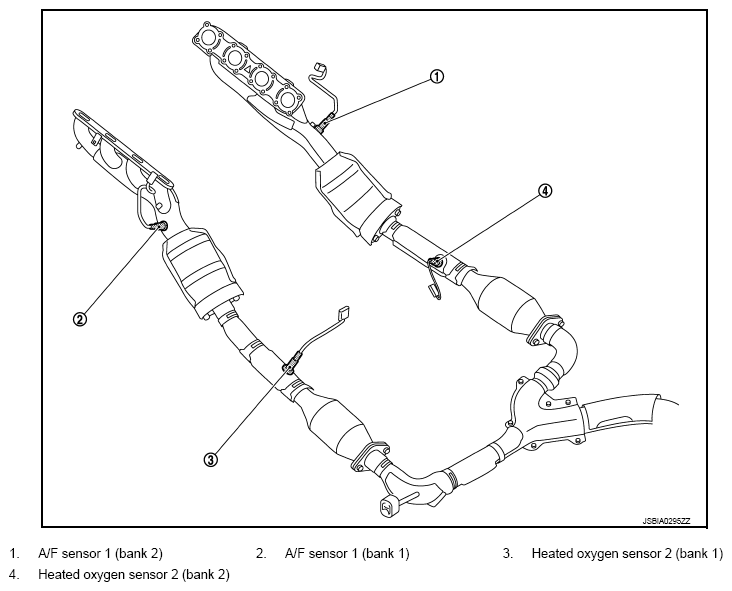 1

4

2

3

JSBIA0295ZZ

1. A/F sensor 1 (bank 2)
2. A/F sensor 1 (bank 1)
3. Heated oxygen sensor 2 (bank 1)
4. Heated oxygen sensor 2 (bank 2)