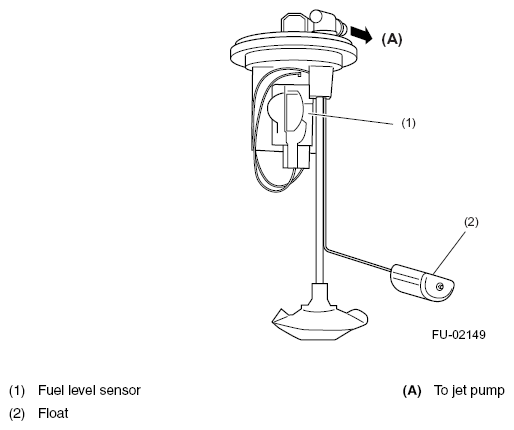 (A)

(1)

(2)

FU-02149

(1) Fuel level sensor

(2) Float

(A) To jet pump