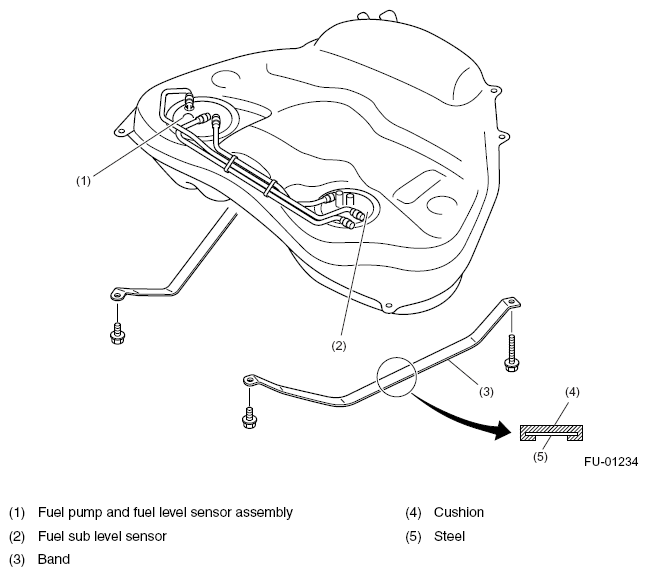 (1)

(2)

(3)

(4)

(5)

FU-01234

(1) Fuel pump and fuel level sensor assembly
(2) Fuel sub level sensor
(3) Band

(4) Cushion
(5) Steel