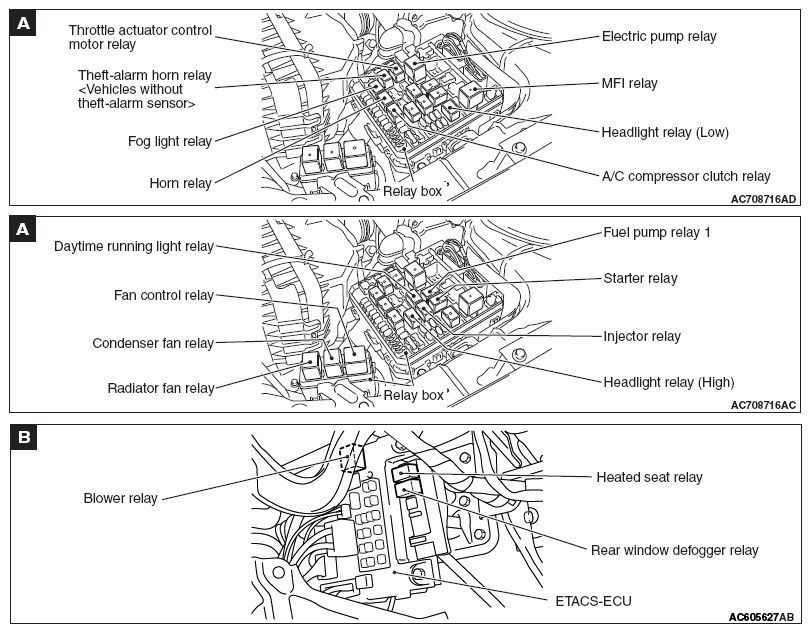 A

Throttle actuator control motor relay

Theft-alarm horn relay <Vehicles without theft-alarm sensor>

Fog light relay

Horn relay

Relay box

Electric pump relay

MFI relay

Headlight relay (Low)

A/C compressor clutch relay

AC708716AD

A

Daytime running light relay

Fan control relay

Condenser fan relay

Radiator fan relay

Relay box

Fuel pump relay 1

Starter relay

Injector relay

Headlight relay (High)

AC708716AC

B

Blower relay

Heated seat relay

Rear window defogger relay

ETACS-ECU

AC605627AB