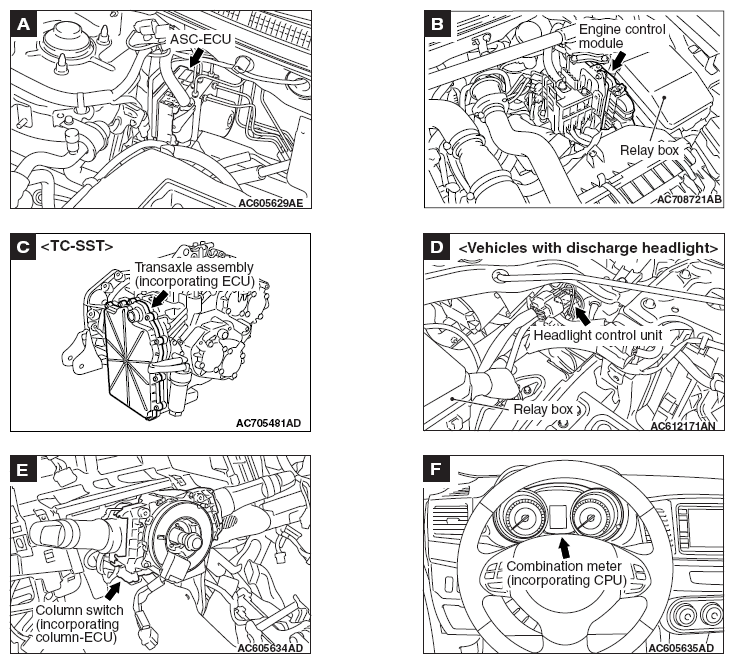 A
ASC-ECU
AC605629AE

B
Engine control module
Relay box
AC708721AB

C
<TC-SST>
Transaxle assembly (incorporating ECU)
AC705481AD

D
<Vehicles with discharge headlight>
Headlight control unit
Relay box
AC612171AN

E
Column switch (incorporating column-ECU)
AC605634AD

F
Combination meter (incorporating CPU)
AC605635AD