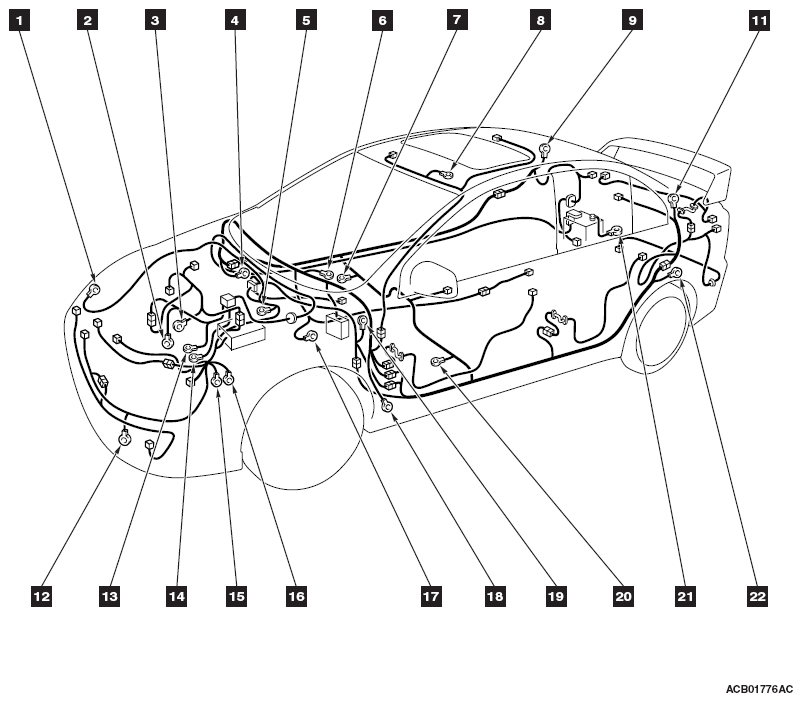 1
2
3
4
5
6
7
8
9
11
12
13
14
15
16
17
18
19
20
21
22
ACB01776AC