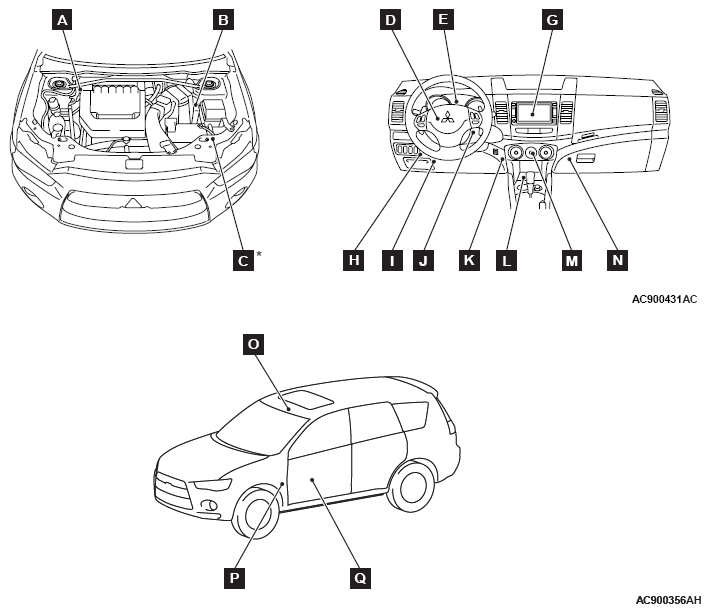 A
B
C *
D
E
G
H
I
J
K
L
M
N
AC900431AC
O
P
Q
AC900356AH