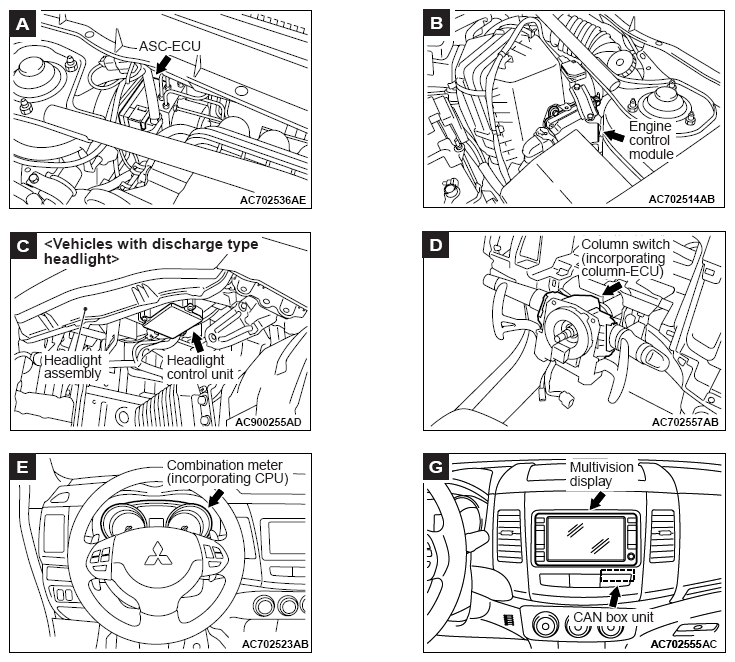 A
ASC-ECU
AC702536AE

B
Engine control module
AC702514AB

C
<Vehicles with discharge type headlight>
Headlight assembly
Headlight control unit
AC900255AD

D
Column switch (incorporating column-ECU)
AC702557AB

E
Combination meter (incorporating CPU)
AC702523AB

G
Multivision display
CAN box unit
AC702555AC