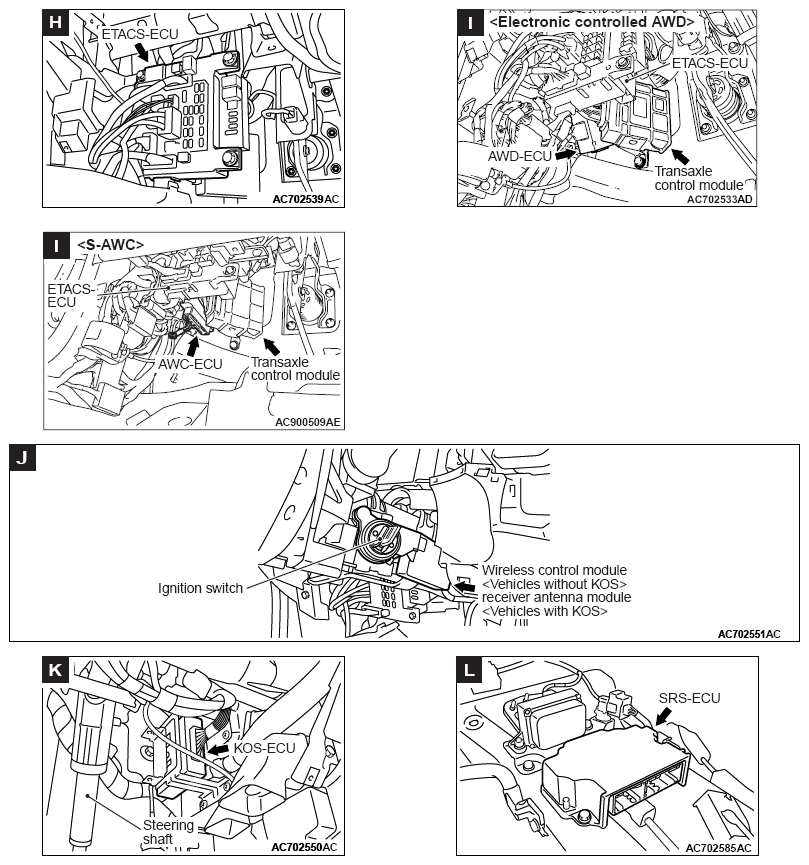 H
ETACS-ECU
AC702539AC

I
<Electronic controlled AWD>
ETACS-ECU
AWD-ECU
Transaxle control module
AC702533AD

I
<S-AWC>
ETACS-ECU
AWC-ECU
Transaxle control module
AC900509AE

J
Ignition switch
Wireless control module <Vehicles without KOS> receiver antenna module <Vehicles with KOS>
AC702551AC

K
KOS-ECU
Steering shaft
AC702550AC

L
SRS-ECU
AC702585AC