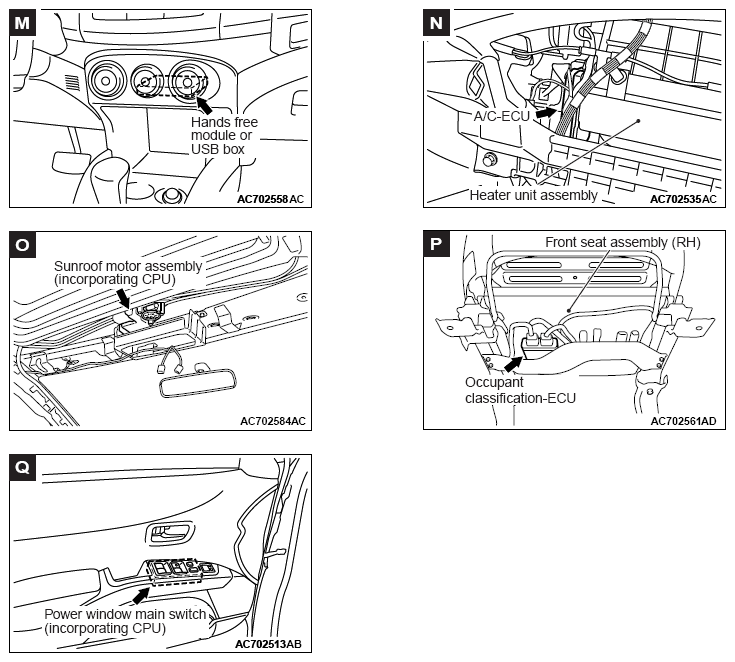 M

Hands free module or USB box

AC702558AC

N

A/C-ECU

Heater unit assembly

AC702535AC

O

Sunroof motor assembly (incorporating CPU)

AC702584AC

P

Front seat assembly (RH)

Occupant classification-ECU

AC702561AD

Q

Power window main switch (incorporating CPU)

AC702513AB