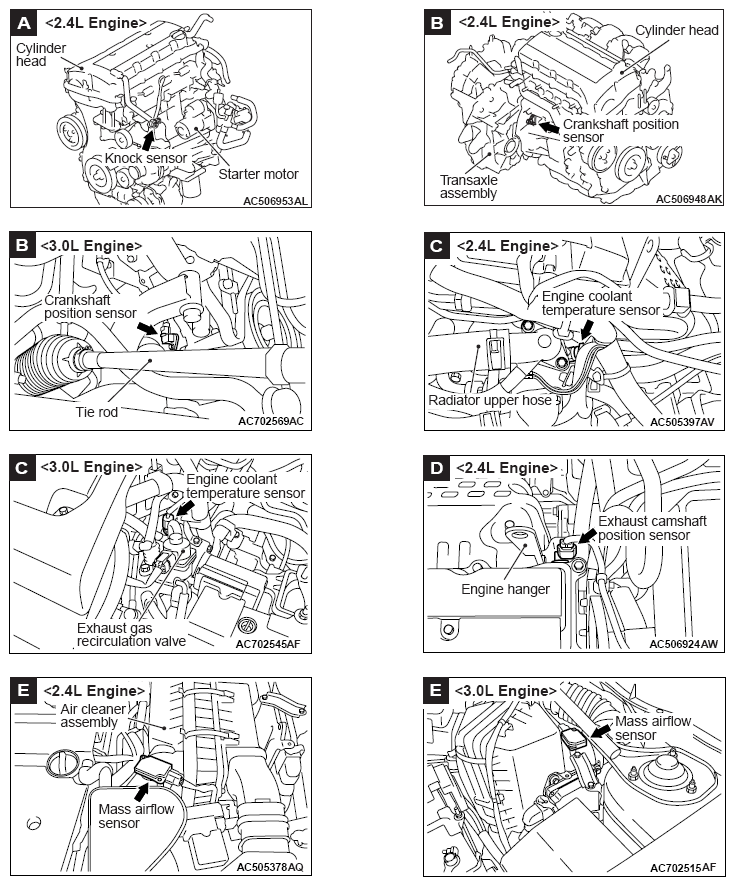 A <2.4L Engine>
Cylinder head
Knock sensor
Starter motor
AC506953AL

B <2.4L Engine>
Cylinder head
Crankshaft position sensor
Transaxle assembly
AC506948AK

B <3.0L Engine>
Crankshaft position sensor
Tie rod
AC702569AC

C <2.4L Engine>
Engine coolant temperature sensor
Radiator upper hose
AC505397AV

C <3.0L Engine>
Engine coolant temperature sensor
Exhaust gas recirculation valve
AC702545AF

D <2.4L Engine>
Exhaust camshaft position sensor
Engine hanger
AC506924AW

E <2.4L Engine>
Air cleaner assembly
Mass airflow sensor
AC505378AQ

E <3.0L Engine>
Mass airflow sensor
AC702515AF