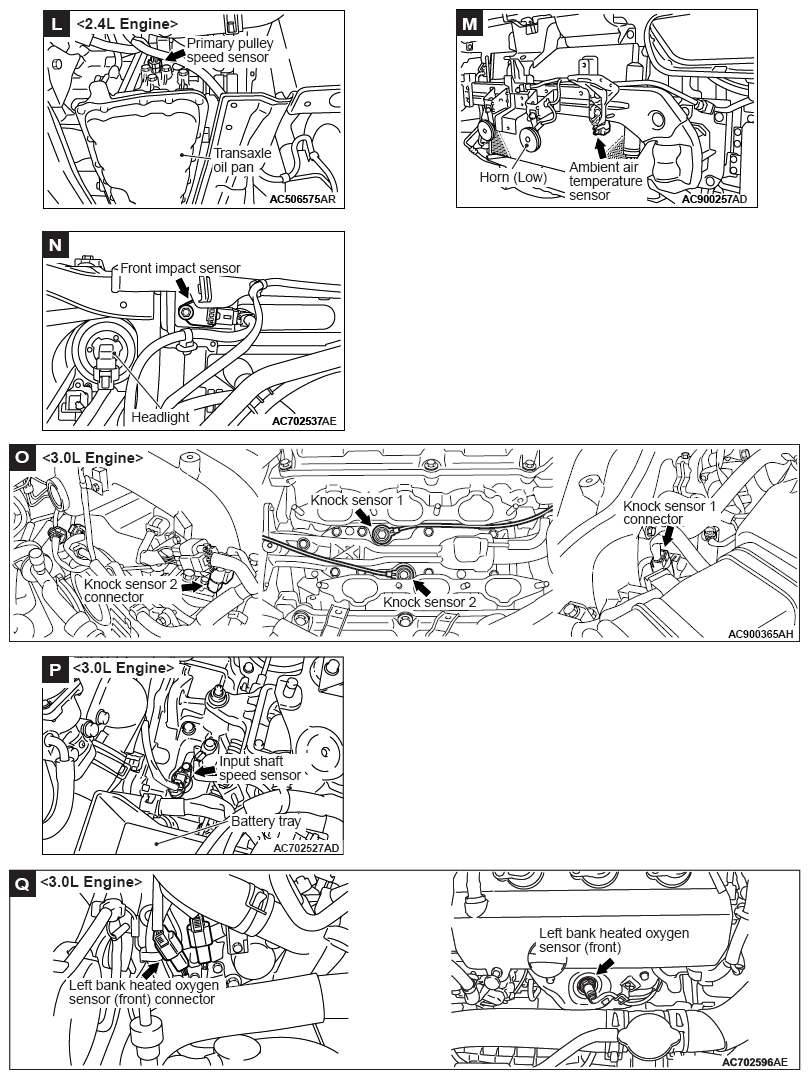 L <2.4L Engine>
Primary pulley speed sensor
Transaxle oil pan
AC506575AR

M
Horn (Low)
Ambient air temperature sensor
AC900257AD

N
Front impact sensor
Headlight
AC702537AE

O <3.0L Engine>
Knock sensor 2 connector
Knock sensor 1
Knock sensor 2
Knock sensor 1 connector
AC900365AH

P <3.0L Engine>
Input shaft speed sensor
Battery tray
AC702527AD

Q <3.0L Engine>
Left bank heated oxygen sensor (front) connector
Left bank heated oxygen sensor (front)
AC702596AE