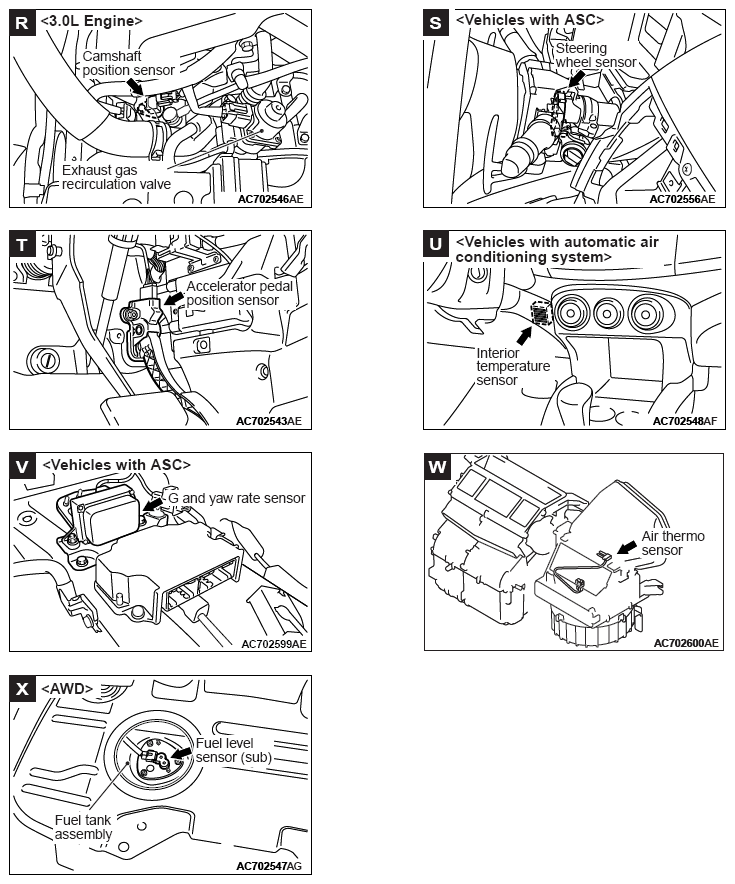 R <3.0L Engine>

Camshaft position sensor

Exhaust gas recirculation valve

AC702546AE

S <Vehicles with ASC>

Steering wheel sensor

AC702556AE

T

Accelerator pedal position sensor

AC702543AE

U <Vehicles with automatic air conditioning system>

Interior temperature sensor

AC702548AF

V <Vehicles with ASC>

G and yaw rate sensor

AC702599AE

W

Air thermo sensor

AC702600AE

X <AWD>

Fuel level sensor (sub)

Fuel tank assembly

AC702547AG