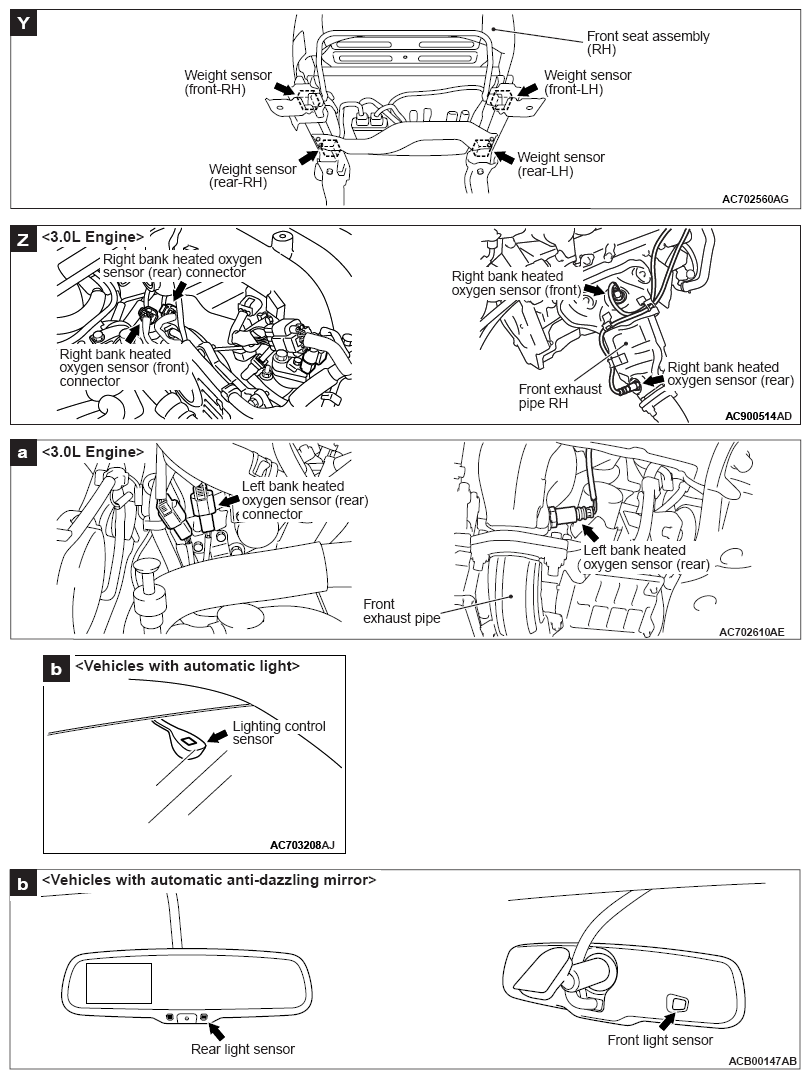 Y

Front seat assembly (RH)

Weight sensor (front-RH)

Weight sensor (front-LH)

Weight sensor (rear-RH)

Weight sensor (rear-LH)

AC702560AG

Z <3.0L Engine>

Right bank heated oxygen sensor (rear) connector

Right bank heated oxygen sensor (front) connector

Right bank heated oxygen sensor (front)

Front exhaust pipe RH

Right bank heated oxygen sensor (rear)

AC900514AD

a <3.0L Engine>

Left bank heated oxygen sensor (rear) connector

Left bank heated oxygen sensor (rear)

Front exhaust pipe

AC702610AE

b <Vehicles with automatic light>

Lighting control sensor

AC703208AJ

b <Vehicles with automatic anti-dazzling mirror>

Rear light sensor

Front light sensor

ACB00147AB