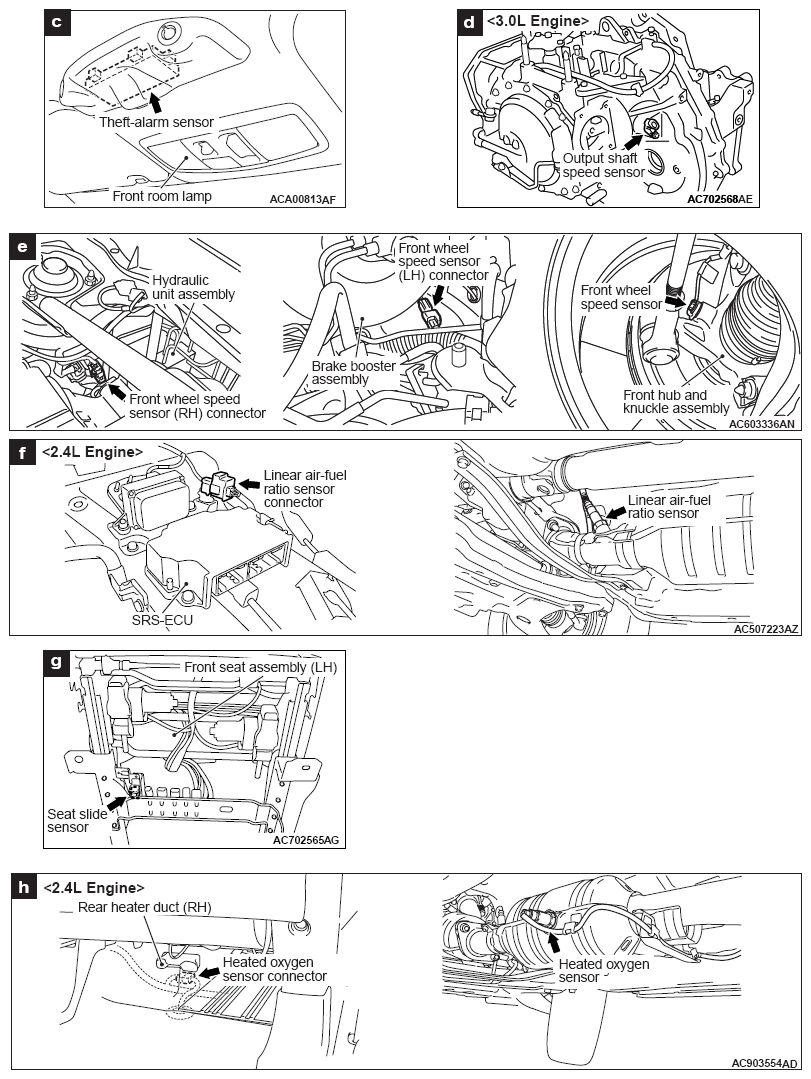 c
Theft-alarm sensor
Front room lamp
ACA00813AF

d <3.0L Engine>
Output shaft speed sensor
AC702568AE

e
Hydraulic unit assembly
Front wheel speed sensor (RH) connector
Front wheel speed sensor (LH) connector
Brake booster assembly
Front wheel speed sensor
Front hub and knuckle assembly
AC603336AN

f <2.4L Engine>
Linear air-fuel ratio sensor connector
SRS-ECU
Linear air-fuel ratio sensor
AC507223AZ

g
Front seat assembly (LH)
Seat slide sensor
AC702565AG

h <2.4L Engine>
Rear heater duct (RH)
Heated oxygen sensor connector
Heated oxygen sensor
AC903554AD