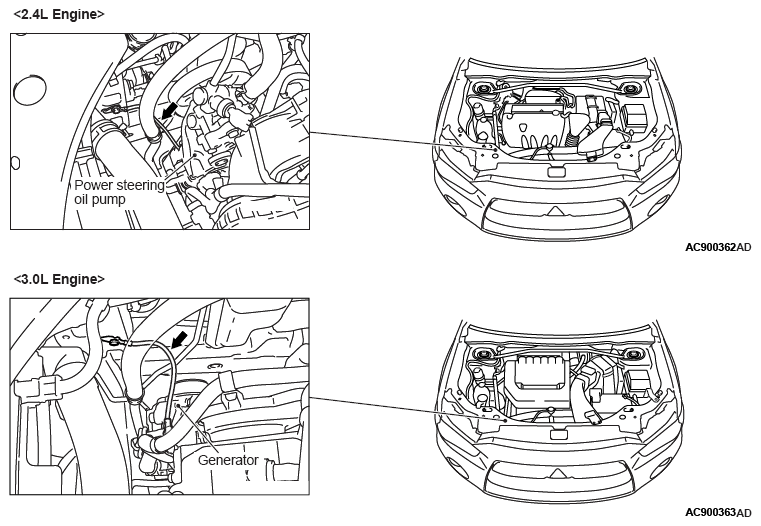 <2.4L Engine>

Power steering oil pump

AC900362AD

<3.0L Engine>

Generator

AC900363AD