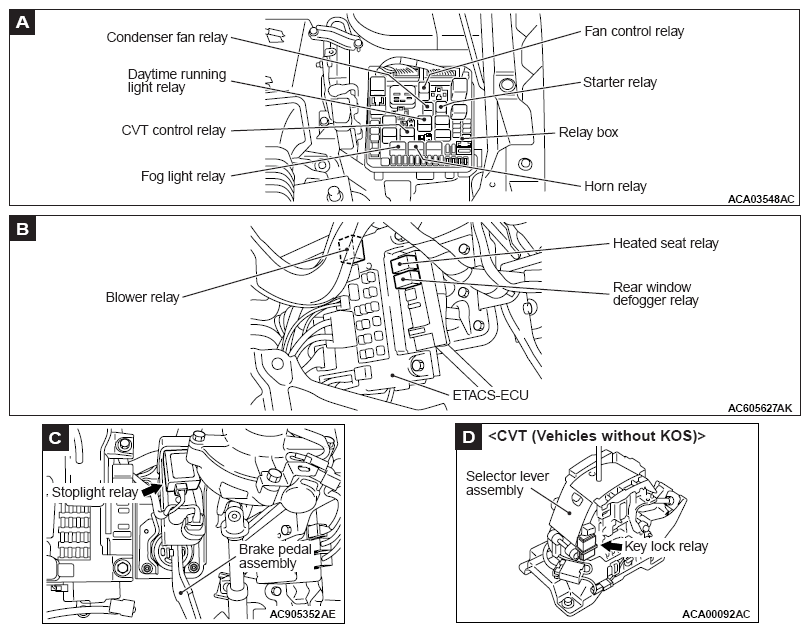 A
Condenser fan relay
Daytime running light relay
CVT control relay
Fog light relay
Fan control relay
Starter relay
Relay box
Horn relay
ACA03548AC

B
Blower relay
Heated seat relay
Rear window defogger relay
ETACS-ECU
AC605627AK

C
Stoplight relay
Brake pedal assembly
AC905352AE

D
<CVT (Vehicles without KOS)>
Selector lever assembly
Key lock relay
ACA00092AC