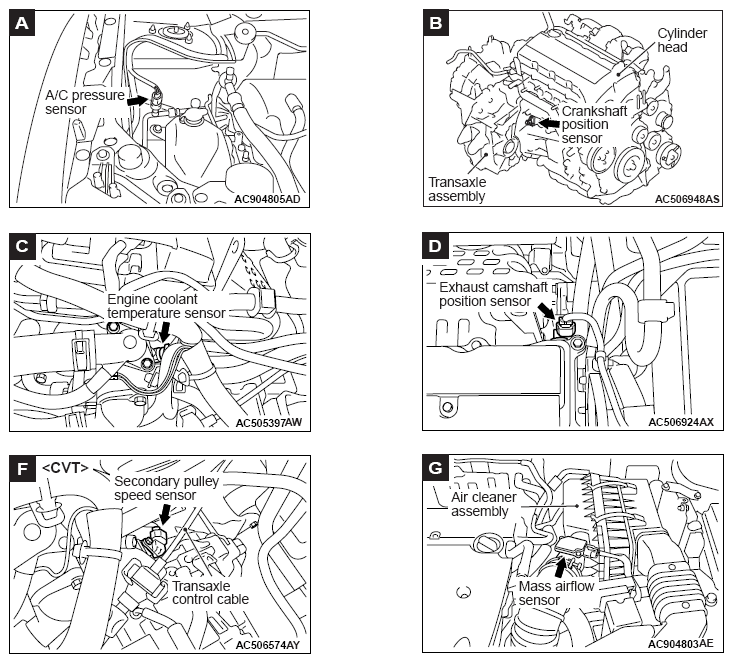 A

A/C pressure sensor

AC904805AD

B

Cylinder head

Crankshaft position sensor

Transaxle assembly

AC506948AS

C

Engine coolant temperature sensor

AC505397AW

D

Exhaust camshaft position sensor

AC506924AX

F

<CVT>

Secondary pulley speed sensor

Transaxle control cable

AC506574AY

G

Air cleaner assembly

Mass airflow sensor

AC904803AE