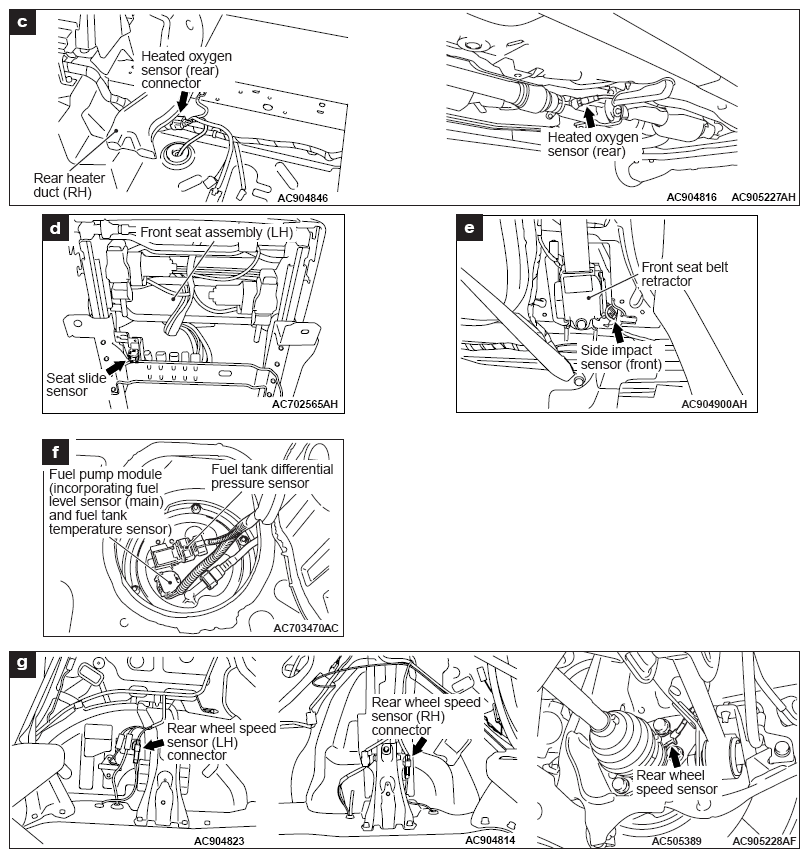 c

Heated oxygen sensor (rear) connector

Rear heater duct (RH)

AC904846

Heated oxygen sensor (rear)

AC904816 AC905227AH

d

Front seat assembly (LH)

Seat slide sensor

AC702565AH

e

Front seat belt retractor

Side impact sensor (front)

AC904900AH

f

Fuel pump module (incorporating fuel level sensor (main) and fuel tank temperature sensor)

Fuel tank differential pressure sensor

AC703470AC

g

Rear wheel speed sensor (LH) connector

AC904823

Rear wheel speed sensor (RH) connector

AC904814

Rear wheel speed sensor

AC505389 AC905228AF